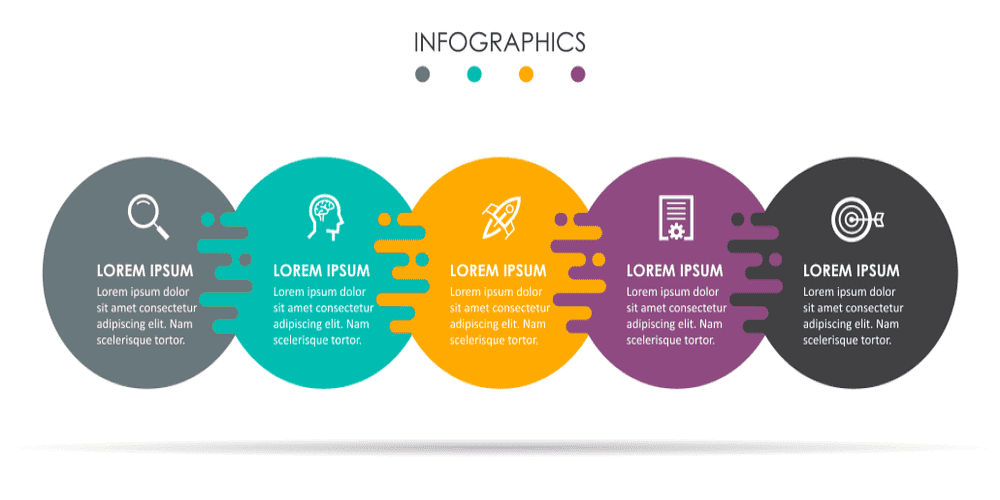 INFOGRAPHICS

LOREM IPSUM
Lorem ipsum dolor sit amet consectetur adipiscing elit. Nam scelerisque tortor.

LOREM IPSUM
Lorem ipsum dolor sit amet consectetur adipiscing elit. Nam scelerisque tortor.

LOREM IPSUM
Lorem ipsum dolor sit amet consectetur adipiscing elit. Nam scelerisque tortor.

LOREM IPSUM
Lorem ipsum dolor sit amet consectetur adipiscing elit. Nam scelerisque tortor.

LOREM IPSUM
Lorem ipsum dolor sit amet consectetur adipiscing elit. Nam scelerisque tortor.